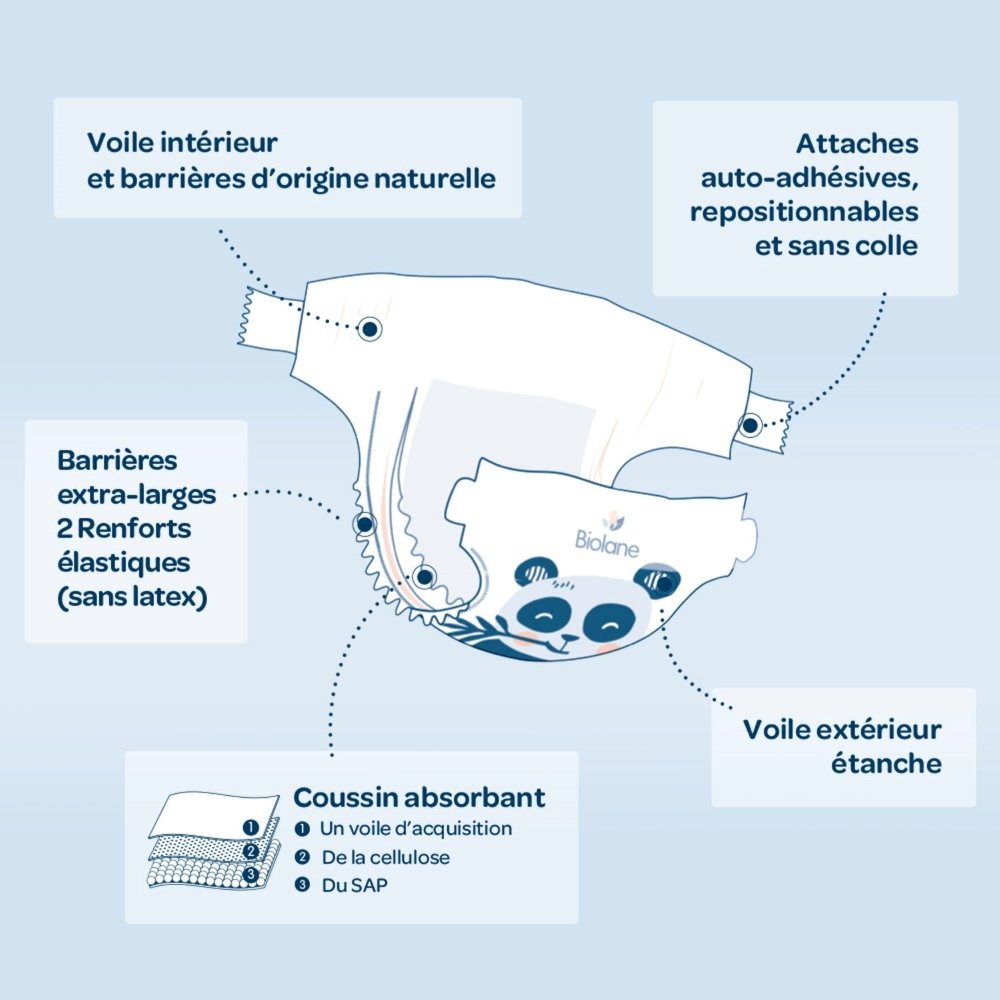 Voile intérieur et barrières d'origine naturelle

Attaches auto-adhésives, repositionnables et sans colle

Barrières extra-larges 2 Renforts élastiques (sans latex)

Biolane

Voile extérieur étanche

1
2
3

Coussin absorbant
1 Un voile d'acquisition
2 De la cellulose
3 Du SAP