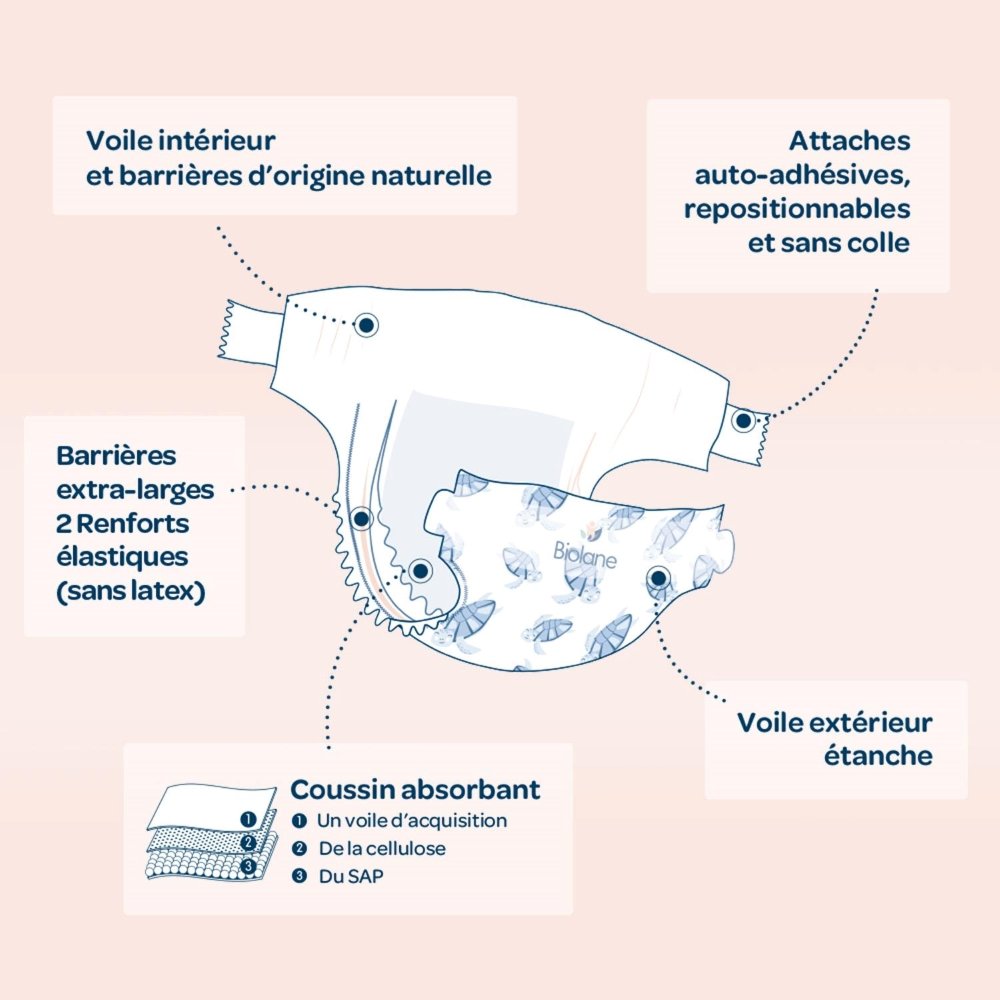 Voile intérieur et barrières d'origine naturelle

Attaches auto-adhésives, repositionnables et sans colle

Barrières extra-larges 2 Renforts élastiques (sans latex)

Biolane

Voile extérieur étanche

1
2
3

Coussin absorbant
1 Un voile d'acquisition
2 De la cellulose
3 Du SAP